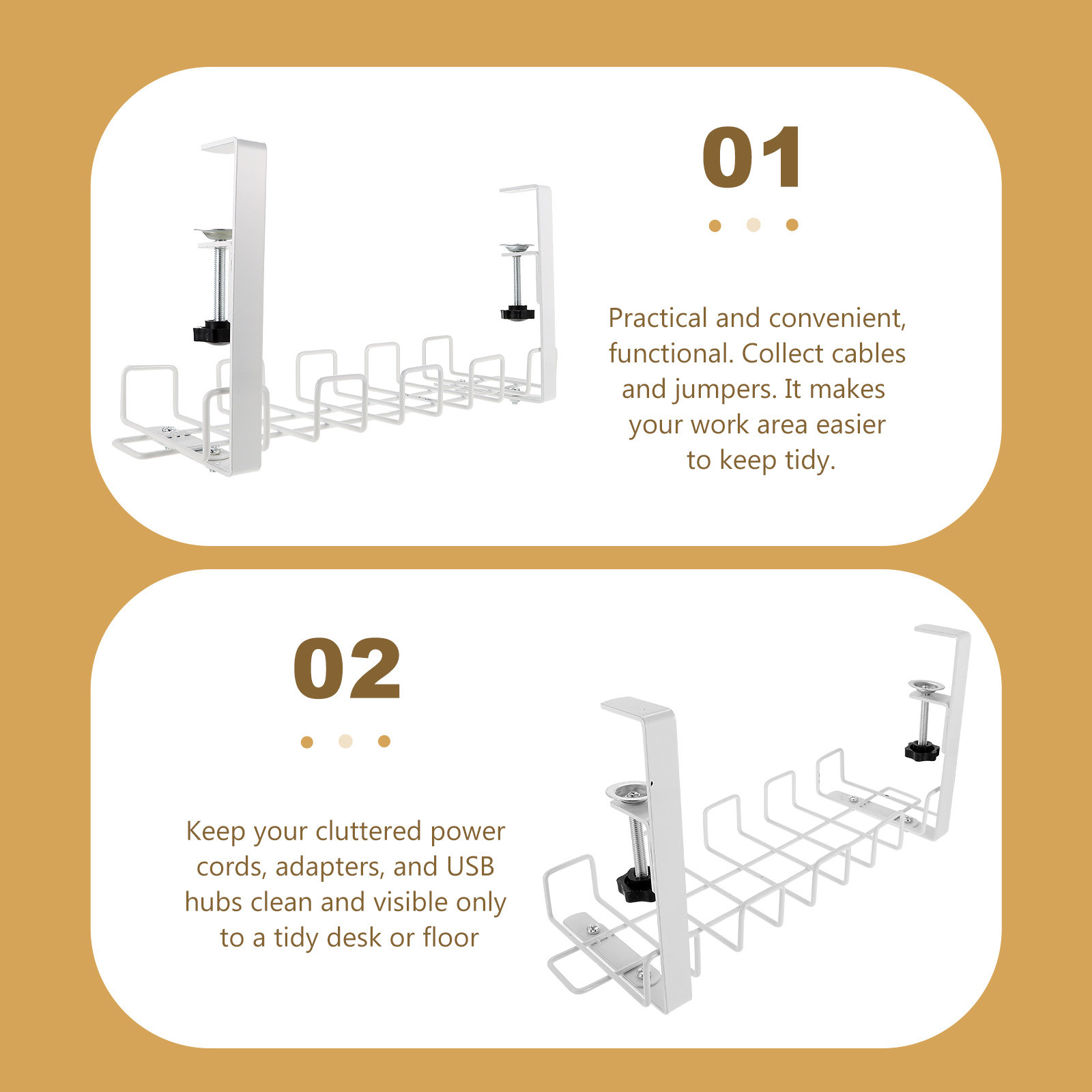 01

Practical and convenient, functional. Collect cables and jumpers. It makes your work area easier to keep tidy.

02

Keep your cluttered power cords, adapters, and USB hubs clean and visible only to a tidy desk or floor